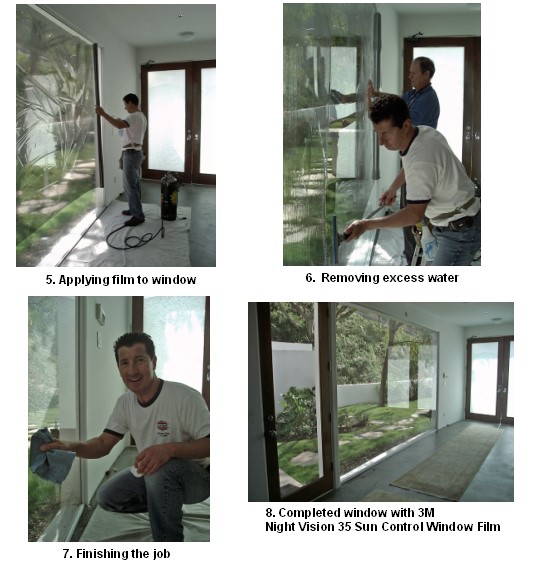 5. Applying film to window

6. Removing excess water

7. Finishing the job

8. Completed window with 3M Night Vision 35 Sun Control Window Film