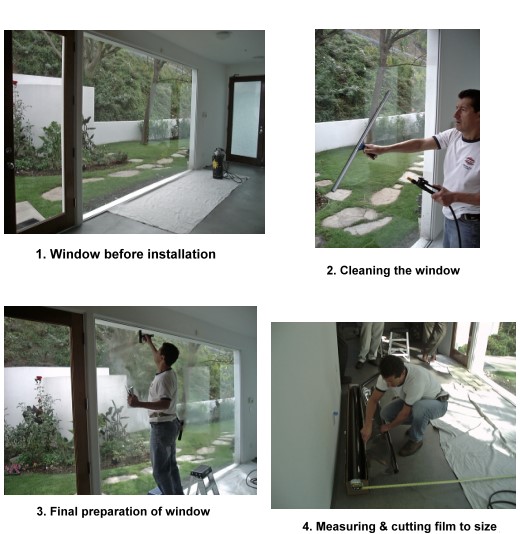 1. Window before installation

2. Cleaning the window

3. Final preparation of window

4. Measuring & cutting film to size